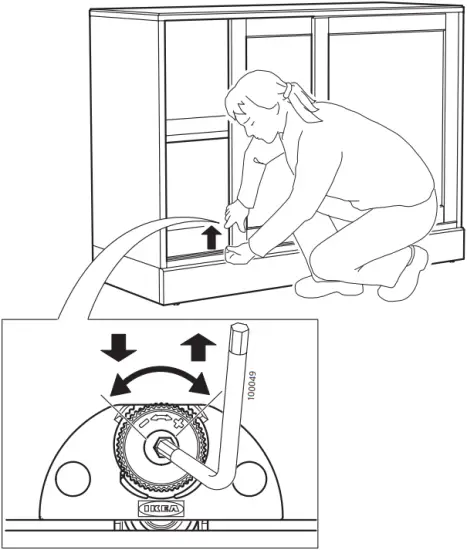 100049

−
+

IKEA