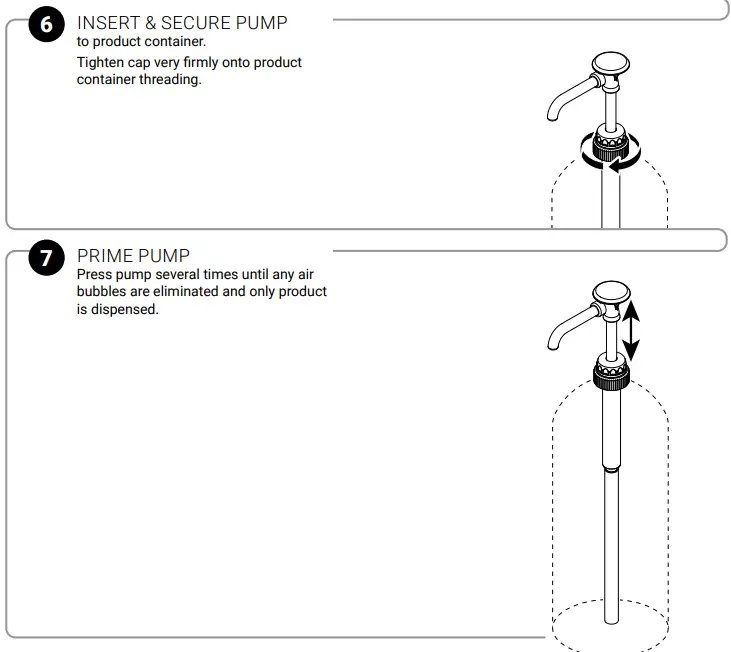 6
INSERT & SECURE PUMP
to product container.
Tighten cap very firmly onto product container threading.

7
PRIME PUMP
Press pump several times until any air bubbles are eliminated and only product is dispensed.