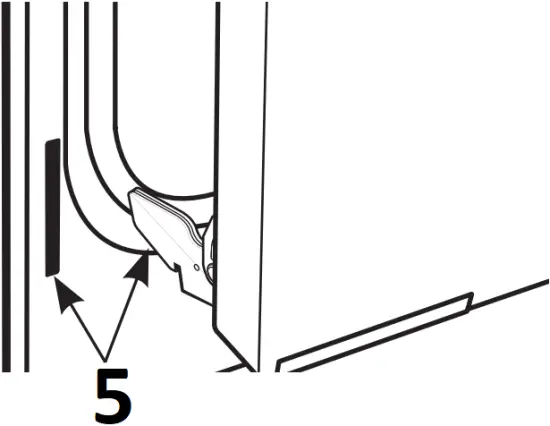 5