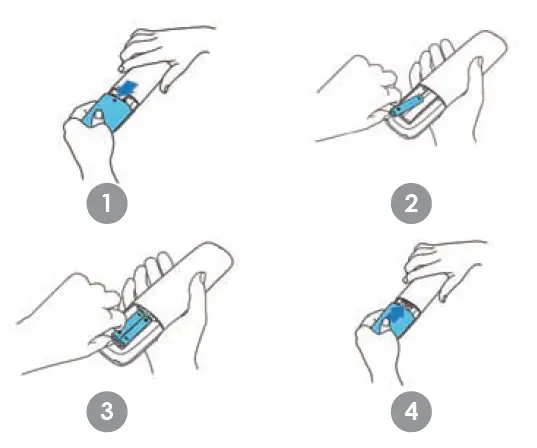 1

2

3

4