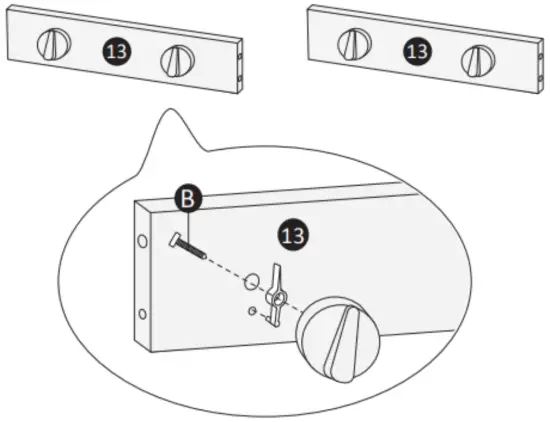 13

13

B

13