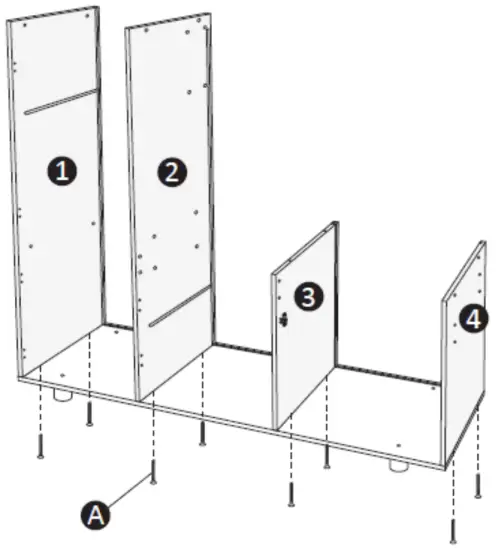 1
2
3
4
A