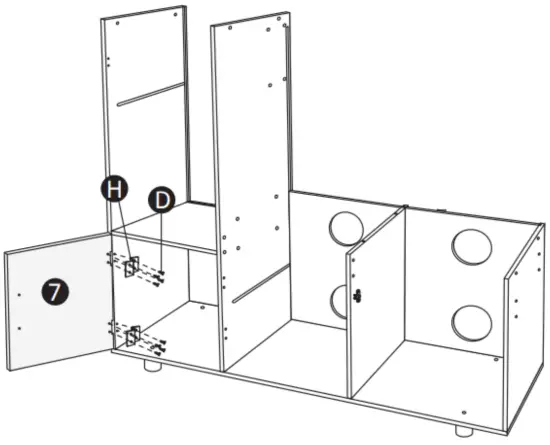 H
D
7