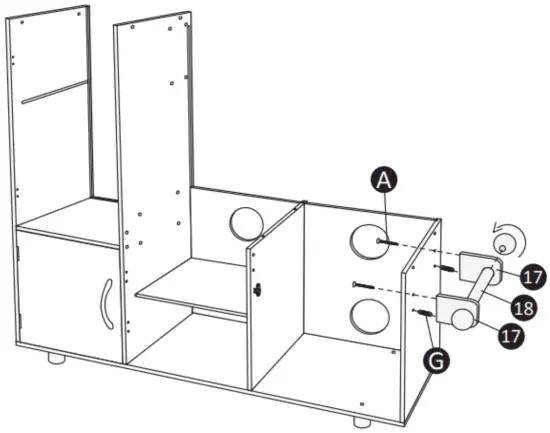 A
17
18
17
G