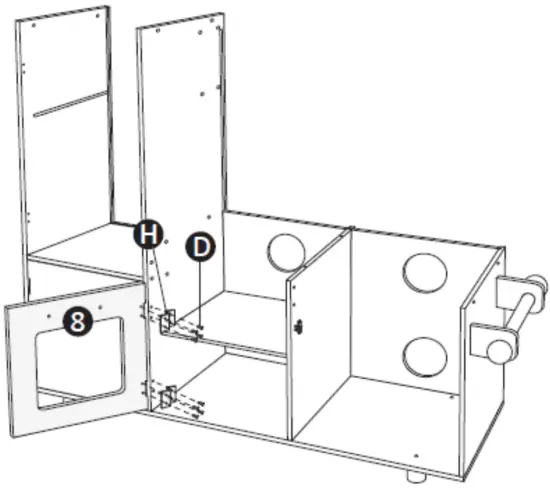 H
D
8