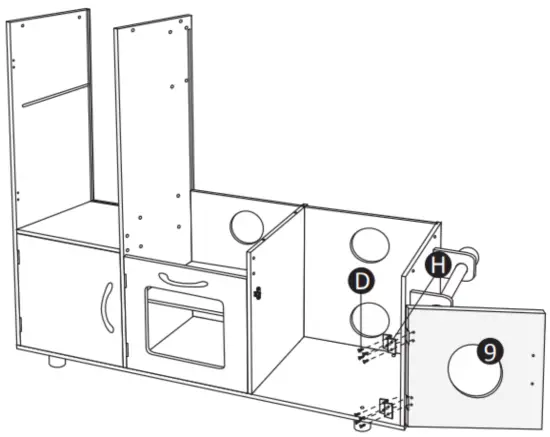 D
H
9