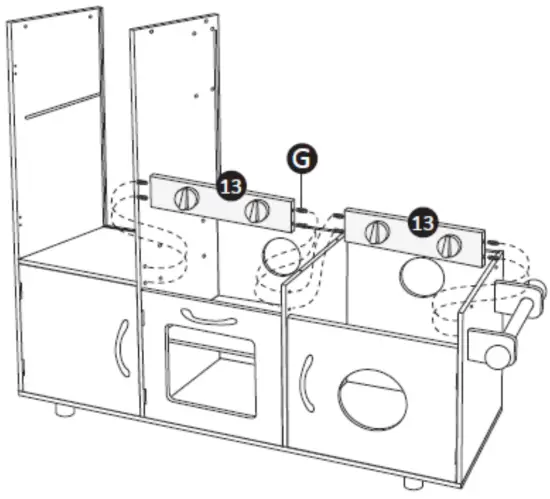 G
13
13