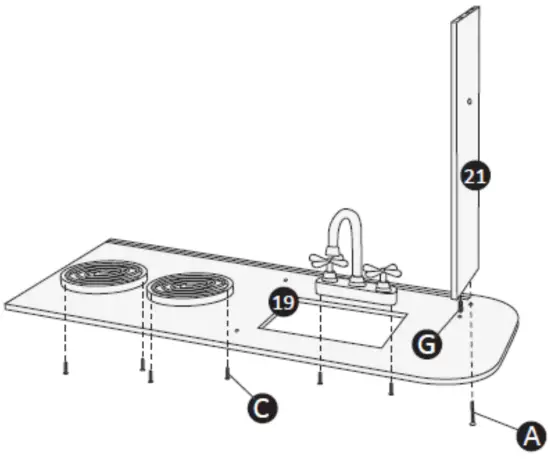 21
19
G
C
A