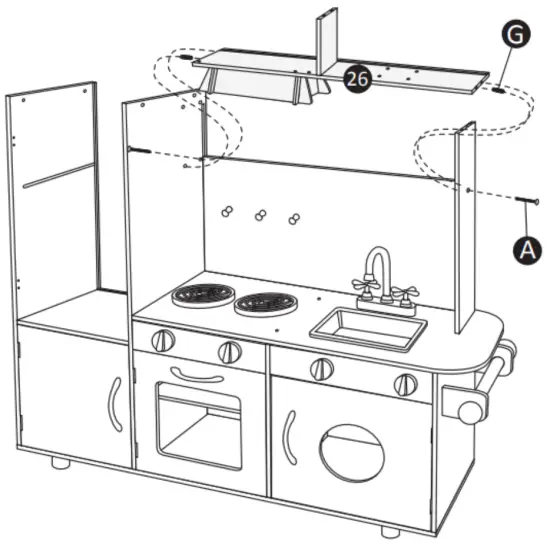 G
26
A