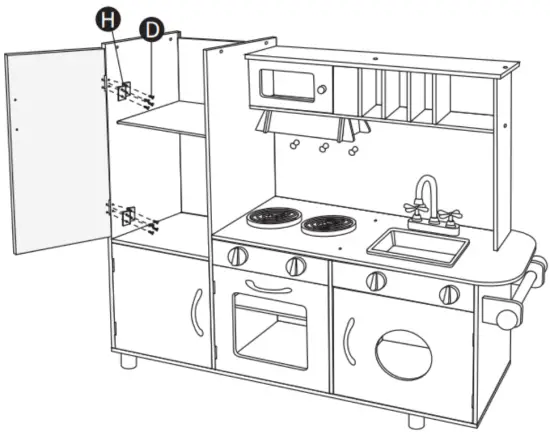 H
D