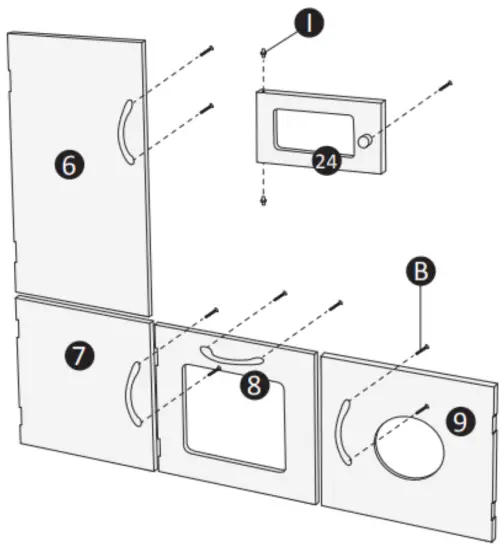 I
6
24
B
7
8
9