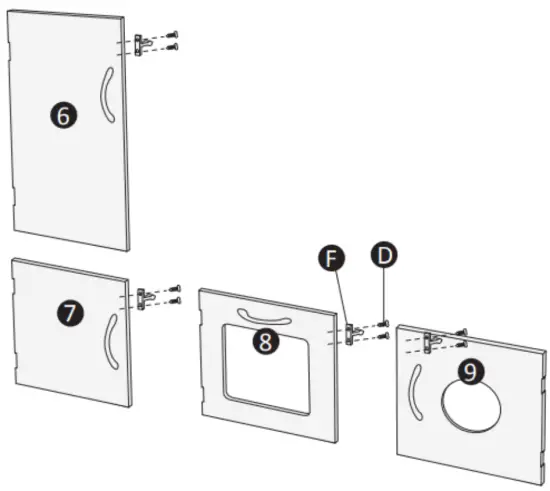 6
7
8
F
D
9