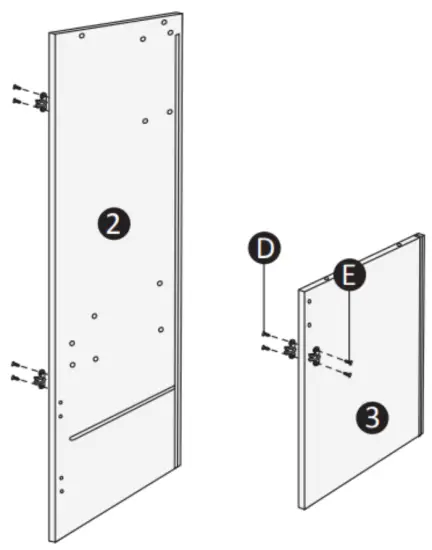 2

D

E

3