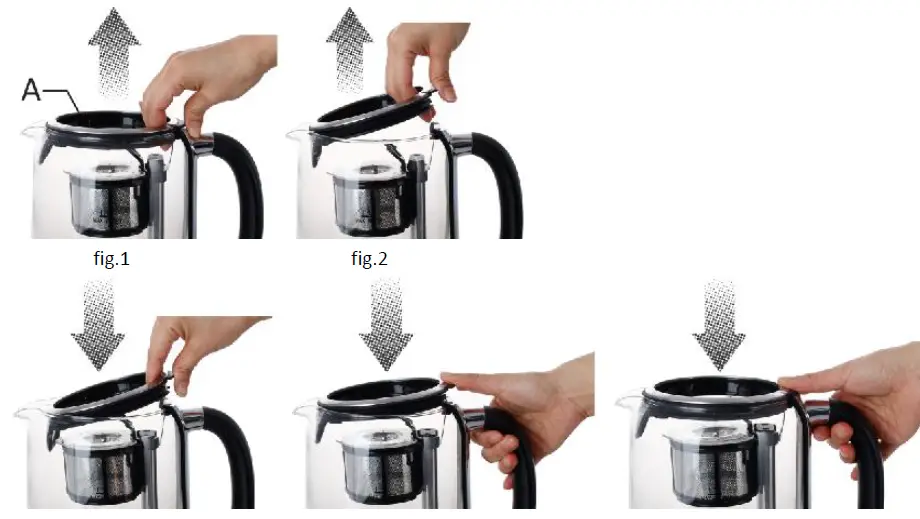 A

fig.1

fig.2