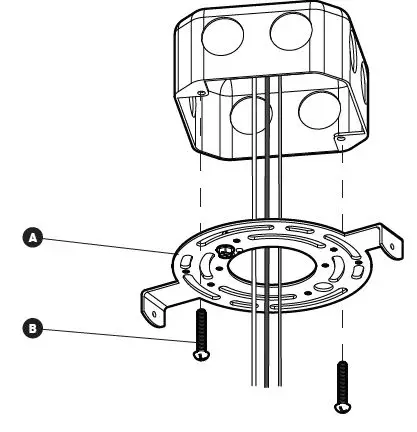 A

B