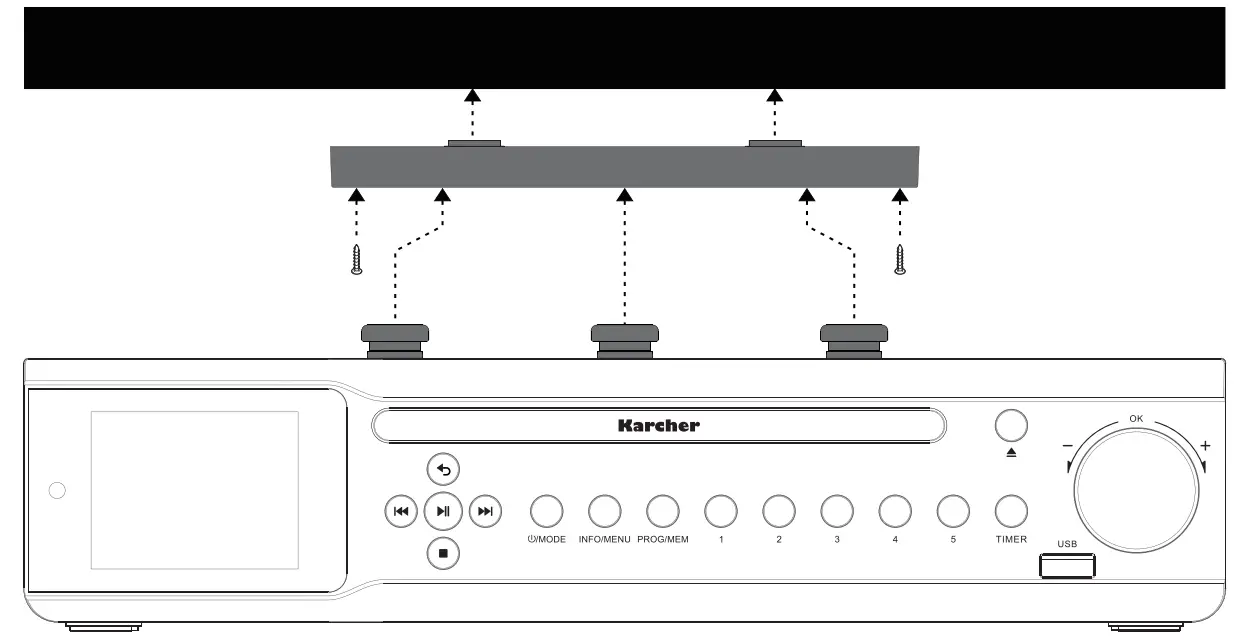 Karcher

OK
−
+

⏻/MODE
INFO/MENU
PROG/MEM
1
2
3
4
5
TIMER
USB