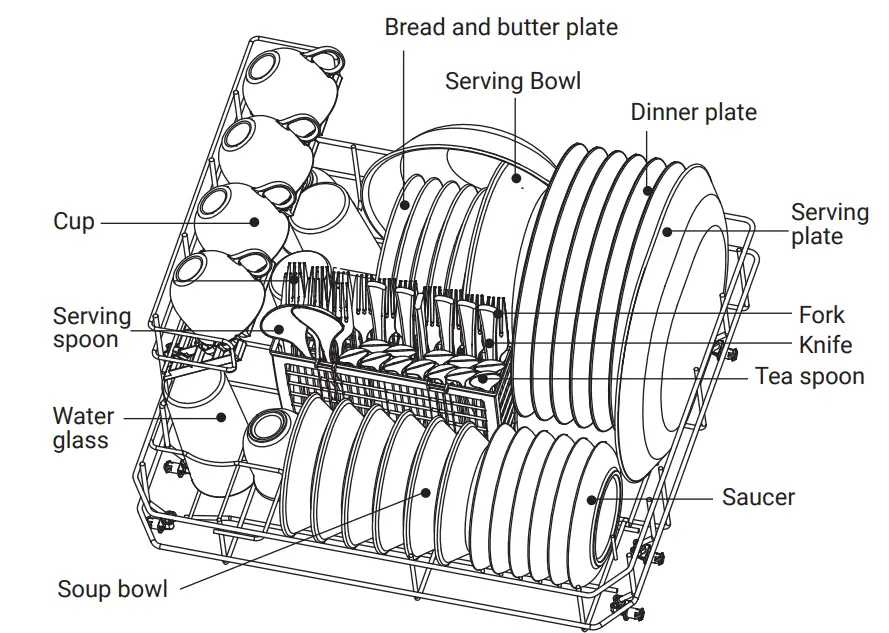 Bread and butter plate
Serving Bowl
Dinner plate
Cup
Serving plate
Serving spoon
Fork
Knife
Tea spoon
Water glass
Saucer
Soup bowl