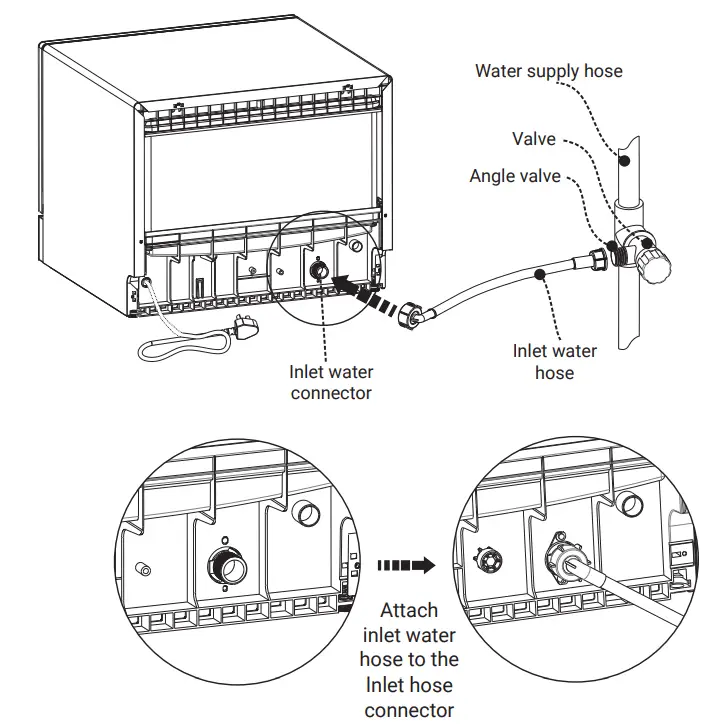 Water supply hose

Valve

Angle valve

Inlet water hose

Inlet water connector

Attach inlet water hose to the Inlet hose connector