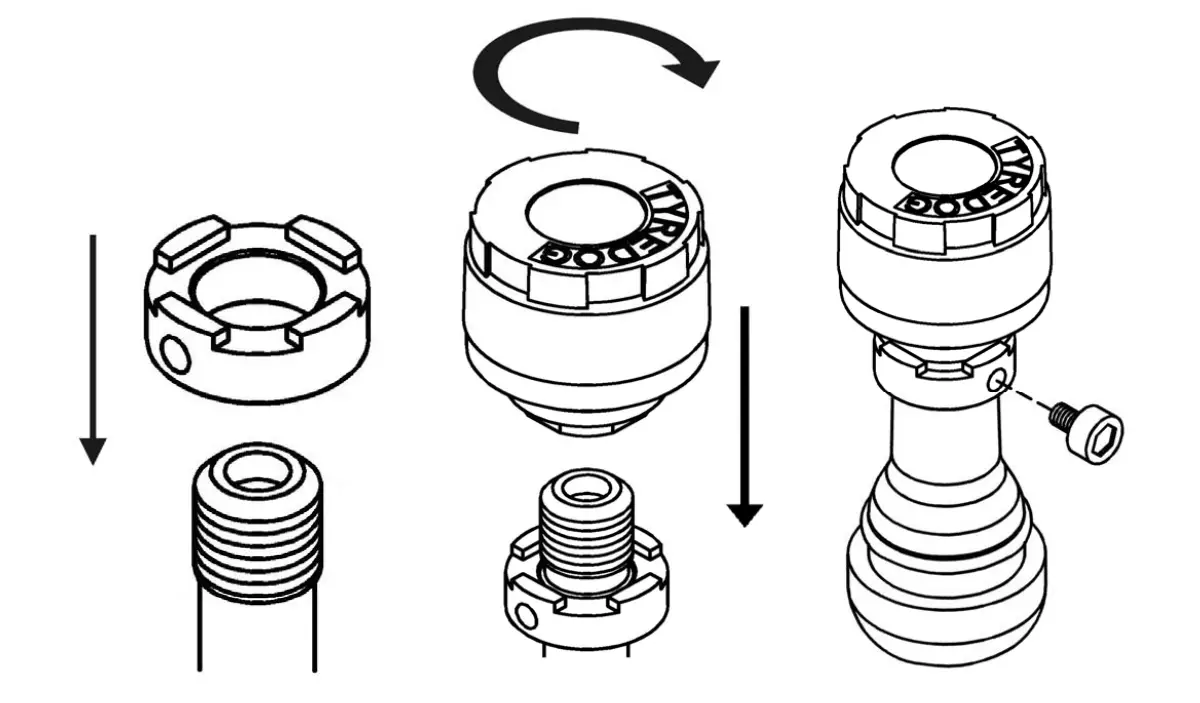 TYREDOG

TYREDOG