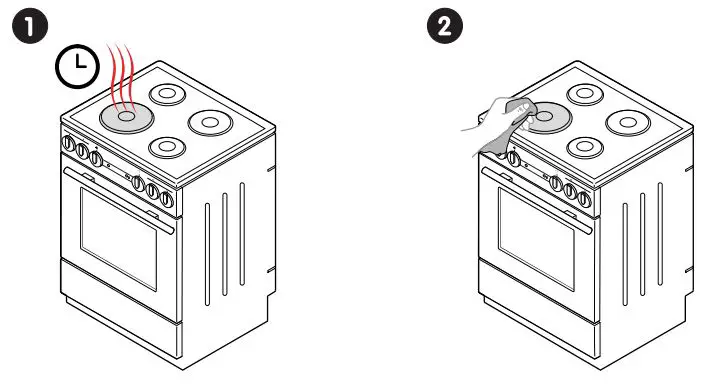 1

2