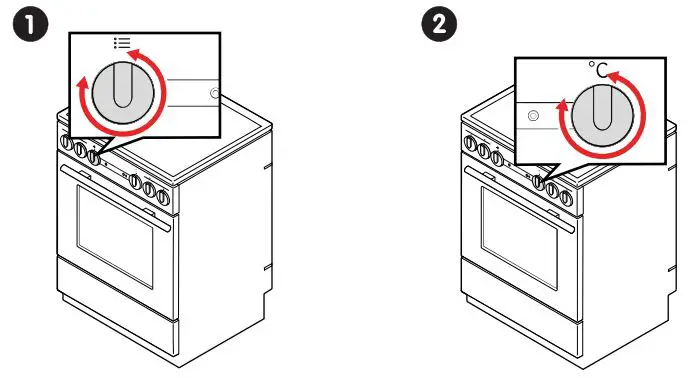 1

2

°C