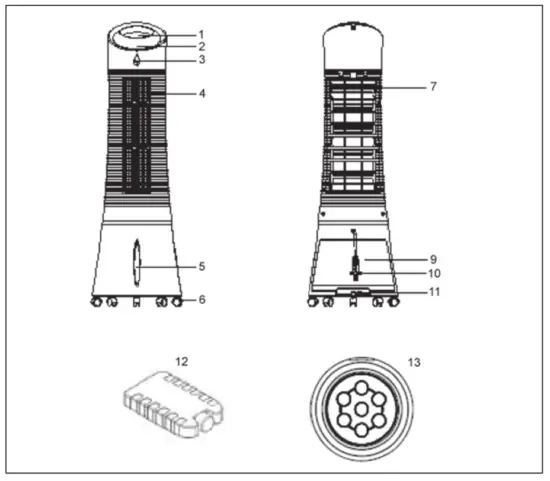 1
2
3
4
5
6
7
9
10
11
12
13