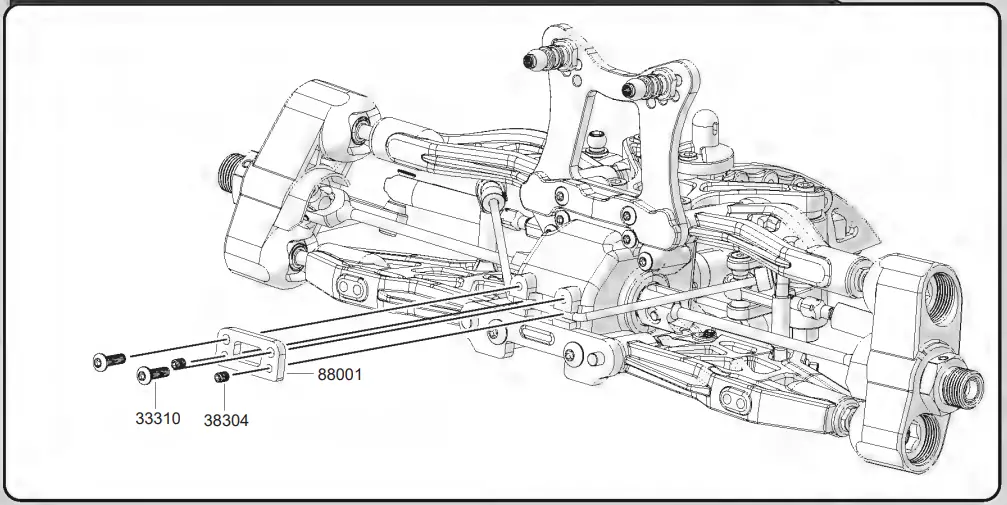 88001
33310
38304