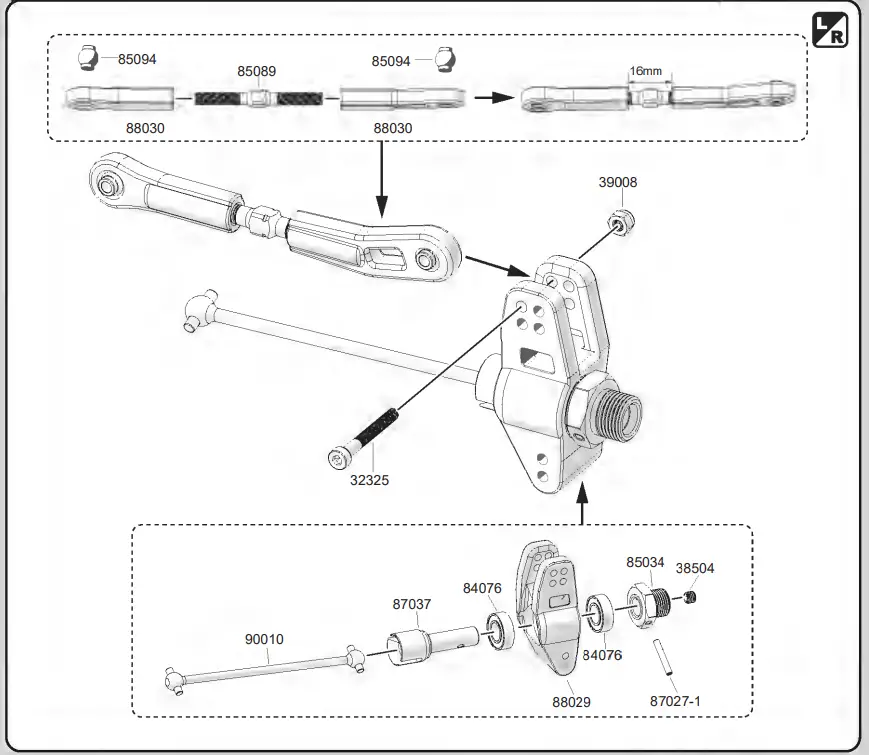 L R

85094
85089
85094
16mm
88030
88030
39008
32325
85034
38504
84076
87037
90010
84076
88029
87027-1