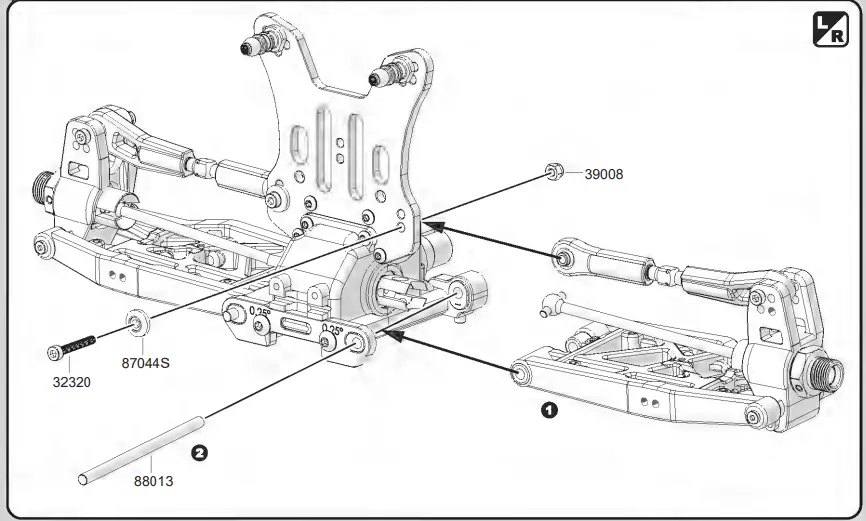 L
R

39008

0.25°

0.25°

87044S

32320

1

2

88013