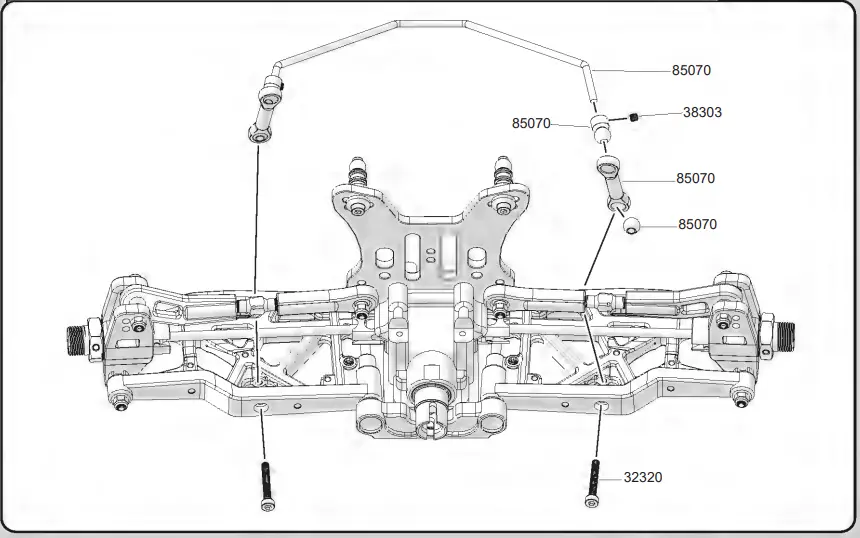 85070
38303
85070
85070
85070
32320