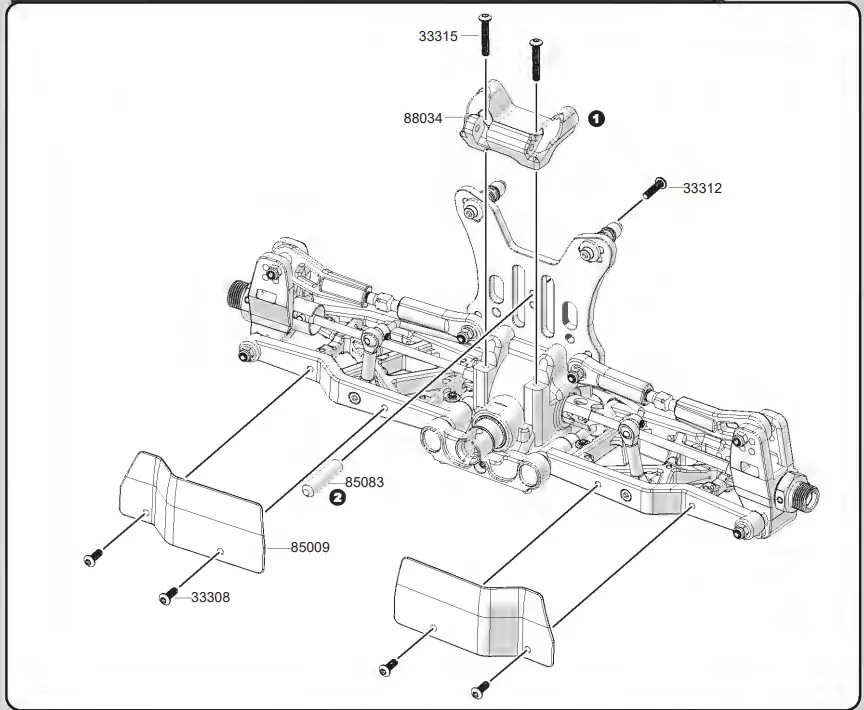 33315
88034
1
33312
85083
2
85009
33308