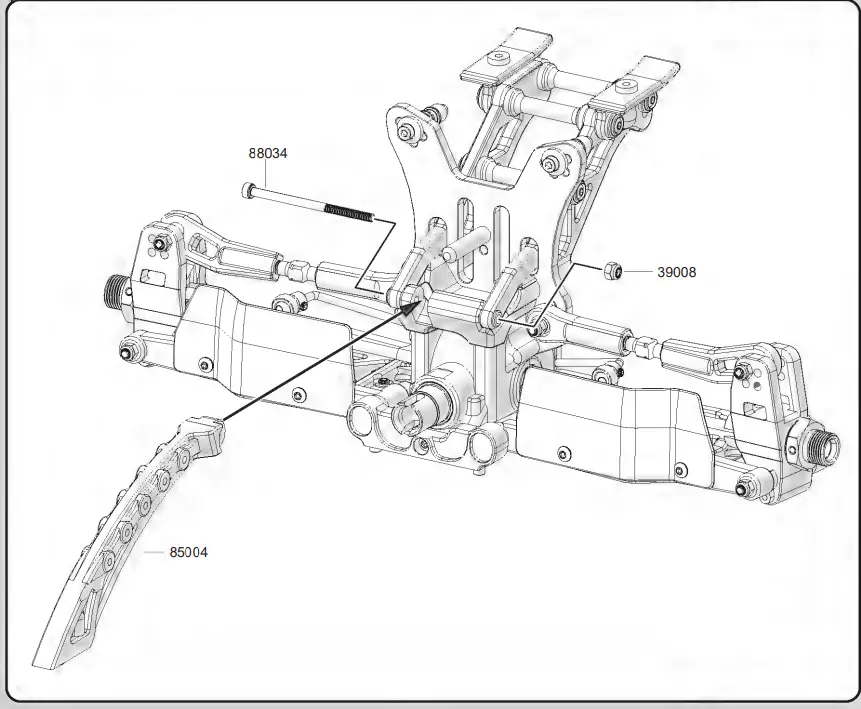 88034

39008

85004