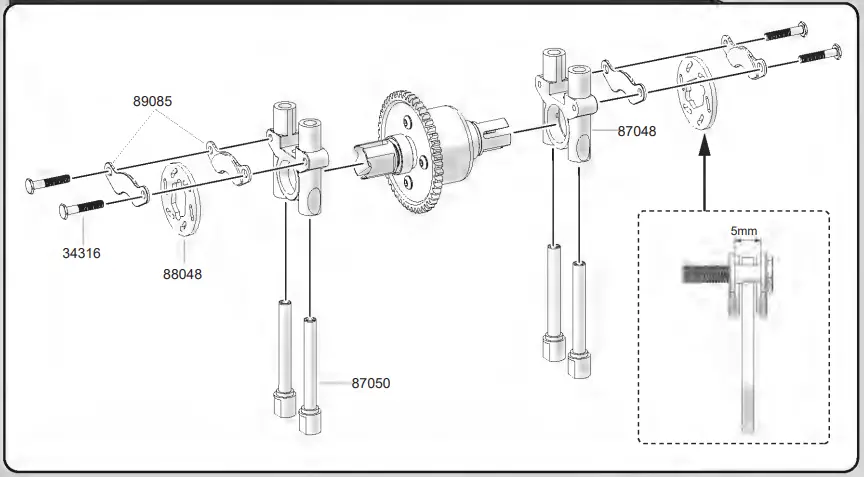 89085

87048

34316

88048

87050

5mm