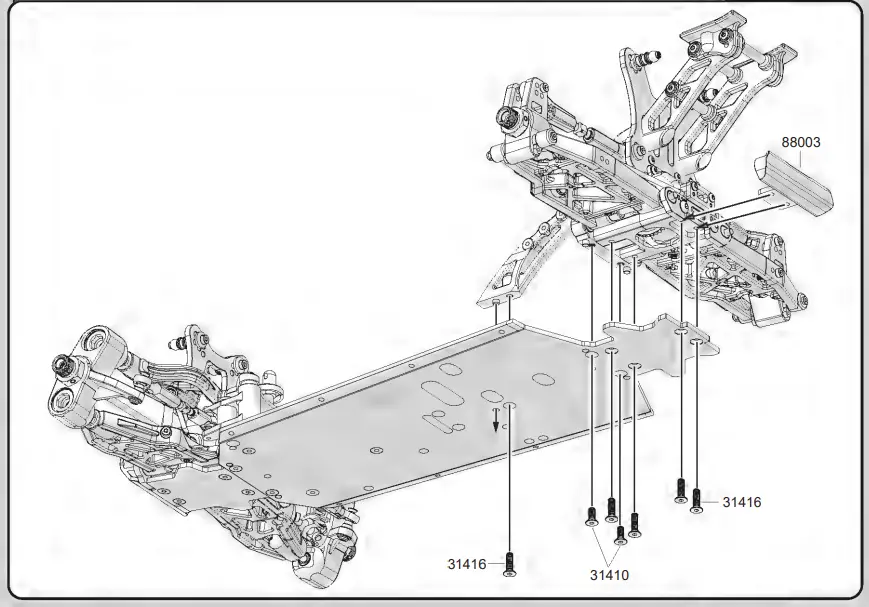 88003

31416

31416

31410