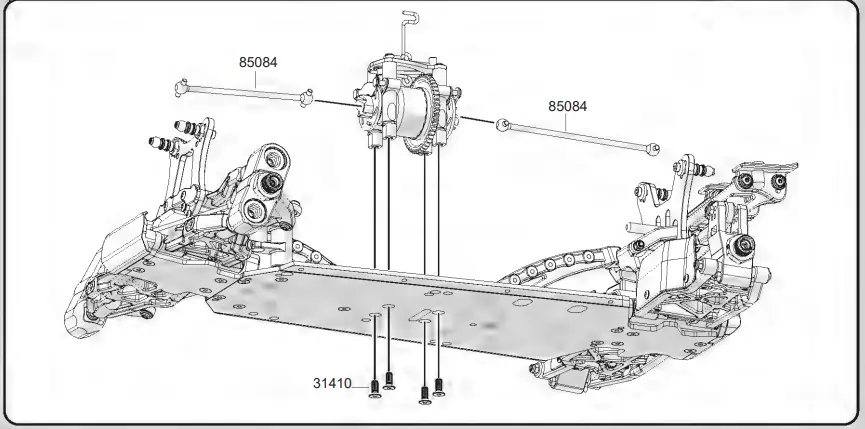 85084

85084

31410