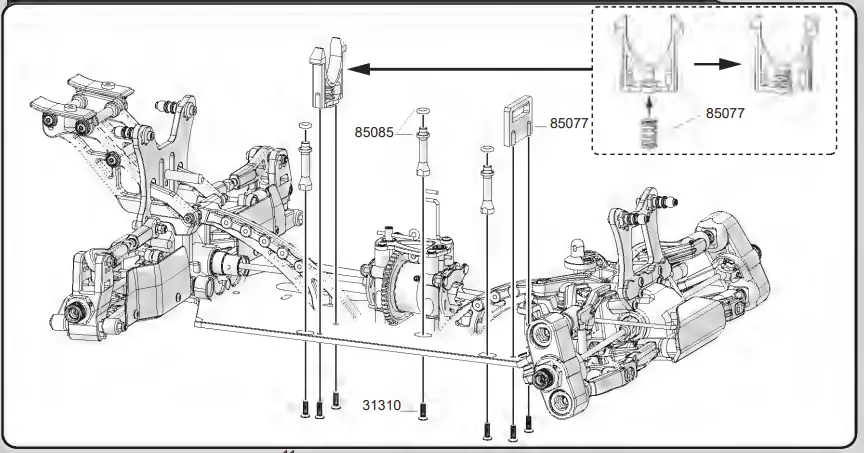 85085

85077

85077

31310