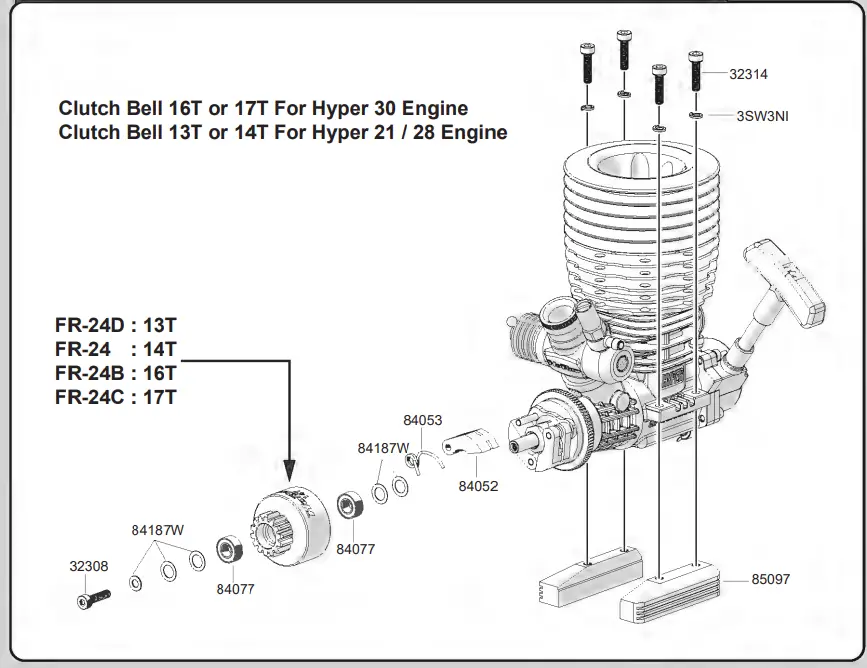 Clutch Bell 16T or 17T For Hyper 30 Engine
Clutch Bell 13T or 14T For Hyper 21 / 28 Engine

32314
3SW3NI

FR-24D : 13T
FR-24 : 14T
FR-24B : 16T
FR-24C : 17T

84053
84187W
84052
84077
84187W
32308
84077
85097