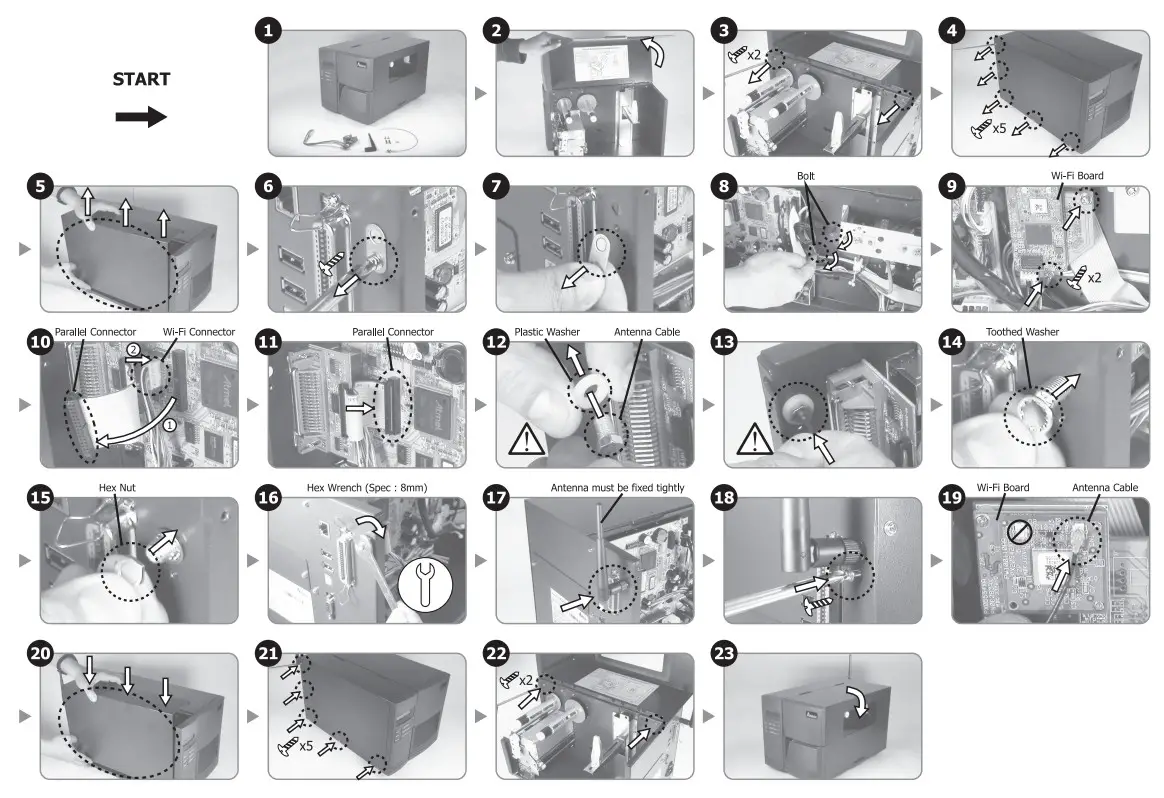 START

1

2

3
x2

4
x5

5

6

7

8
Bolt

9
Wi-Fi Board
x2

10
Parallel Connector
Wi-Fi Connector
2
1

11
Parallel Connector

12
Plastic Washer
Antenna Cable

13

14
Toothed Washer

15
Hex Nut

16
Hex Wrench (Spec : 8mm)

17
Antenna must be fixed tightly

18

19
Wi-Fi Board
Antenna Cable

20

21
x5

22
x2

23