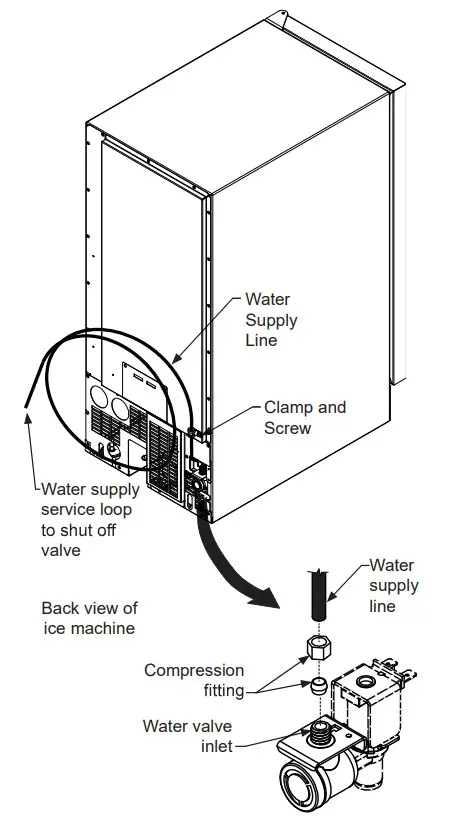 Water Supply Line

Clamp and Screw

Water supply service loop to shut off valve

Back view of ice machine

Water supply line

Compression fitting

Water valve inlet