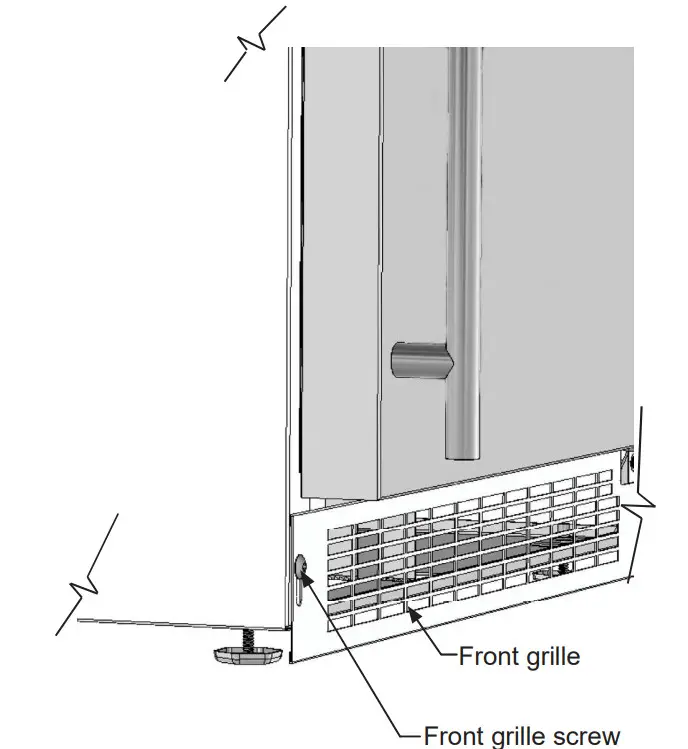 Front grille

Front grille screw