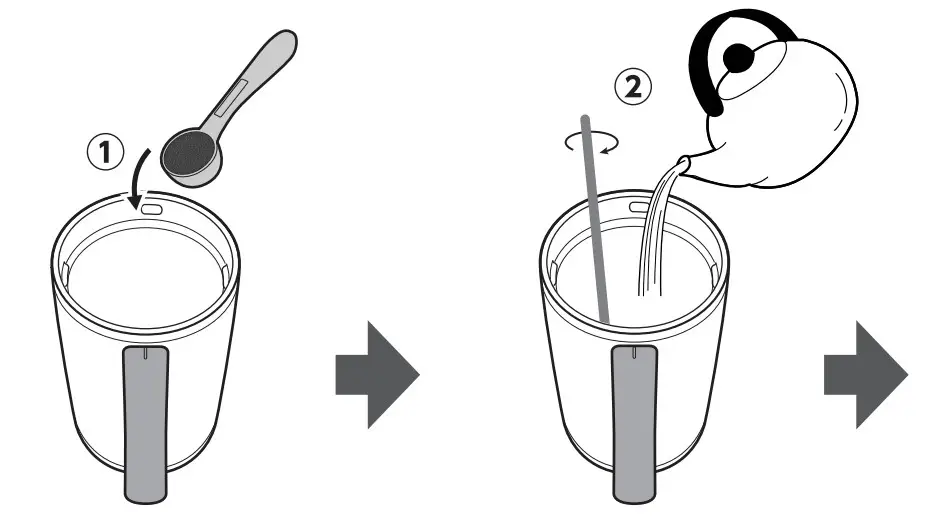 ①

②