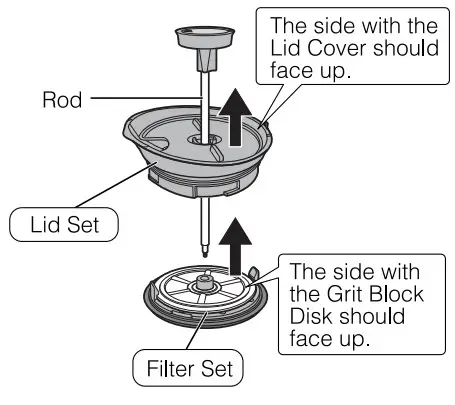 The side with the Lid Cover should face up.

Rod

Lid Set

The side with the Grit Block Disk should face up.

Filter Set