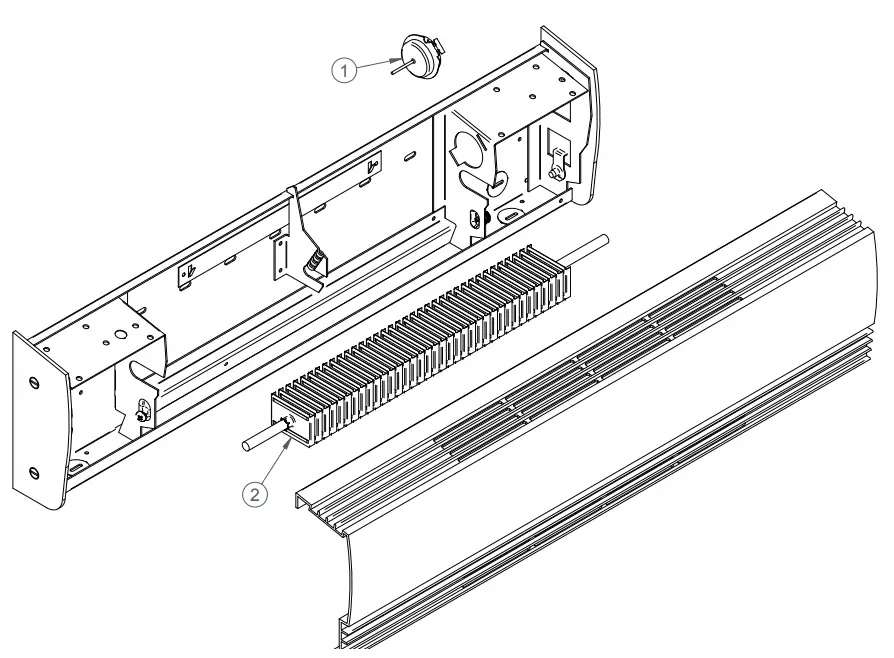 1

2