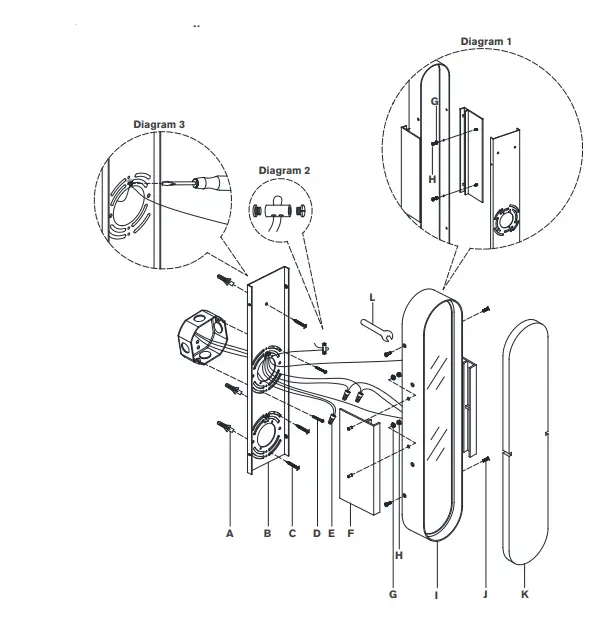 Diagram 1

G

H

Diagram 3

Diagram 2

L

A B C D E F

H

G I J K