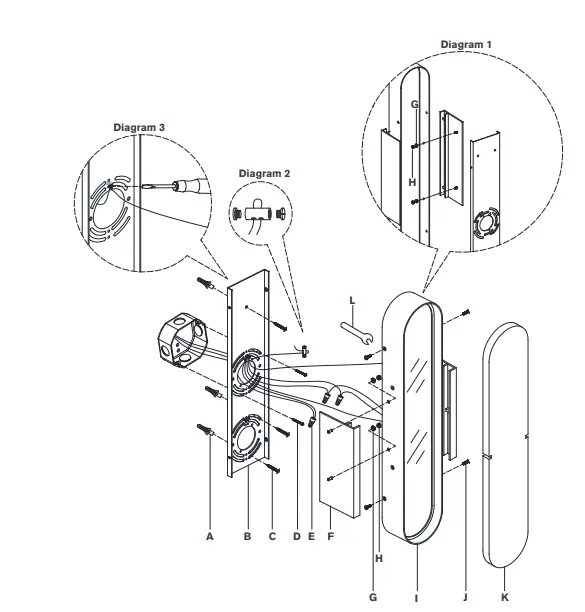 Diagram 1

G

H

Diagram 3

Diagram 2

L

A B C D E F

H

G I J K