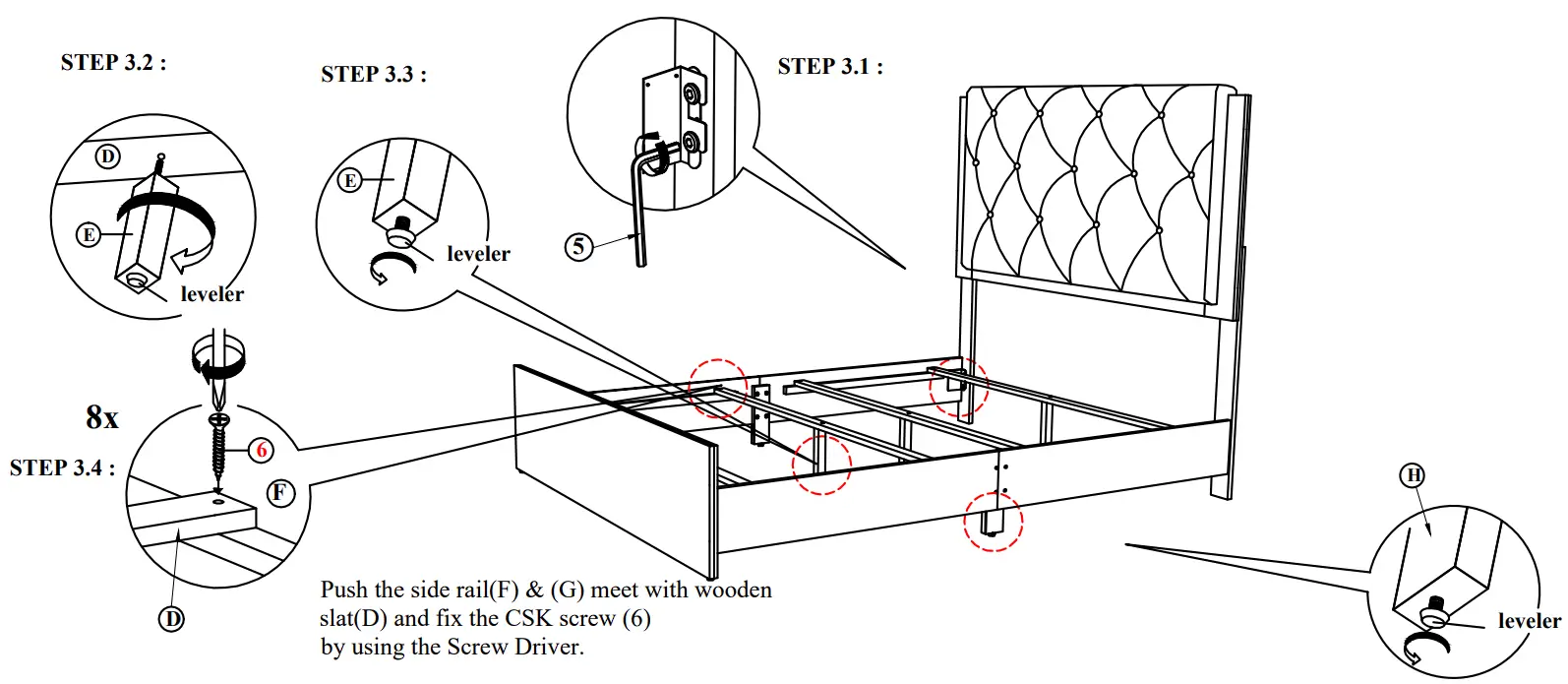 STEP 3.2 :

D

E

leveler

STEP 3.3 :

E

leveler

STEP 3.1 :

5

8x

STEP 3.4 :

6

F

D

Push the side rail(F) & (G) meet with wooden slat(D) and fix the CSK screw (6) by using the Screw Driver.

H

leveler