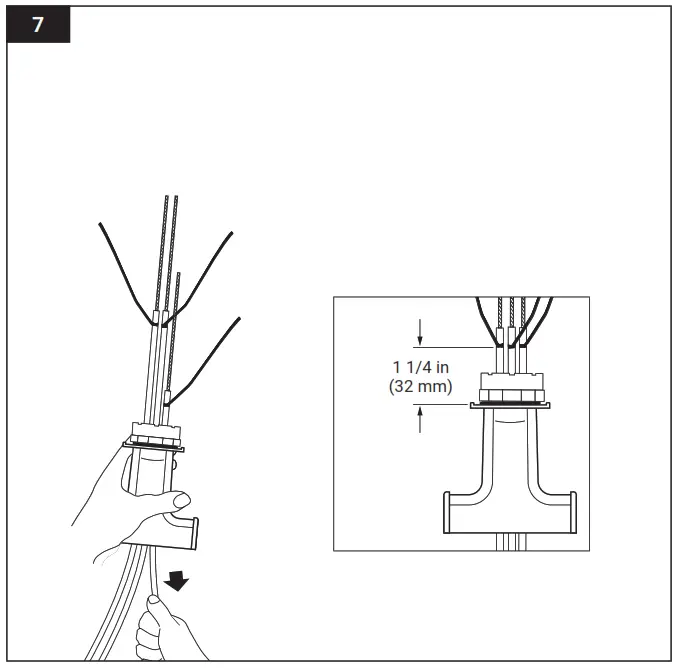 7

1 1/4 in
(32 mm)