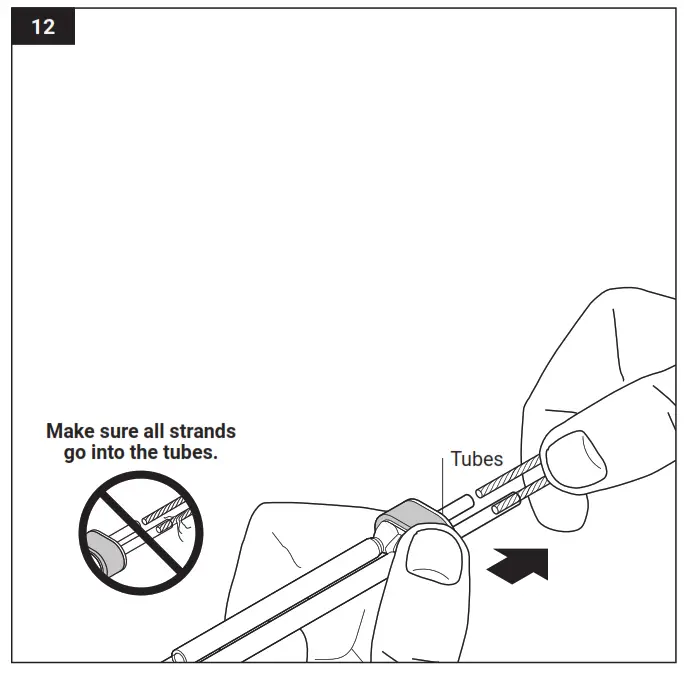 12

Make sure all strands go into the tubes.

Tubes