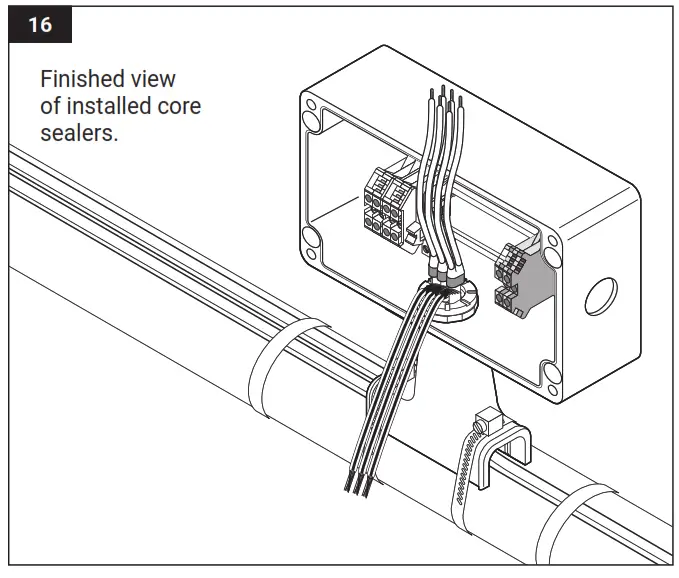 16

Finished view of installed core sealers.