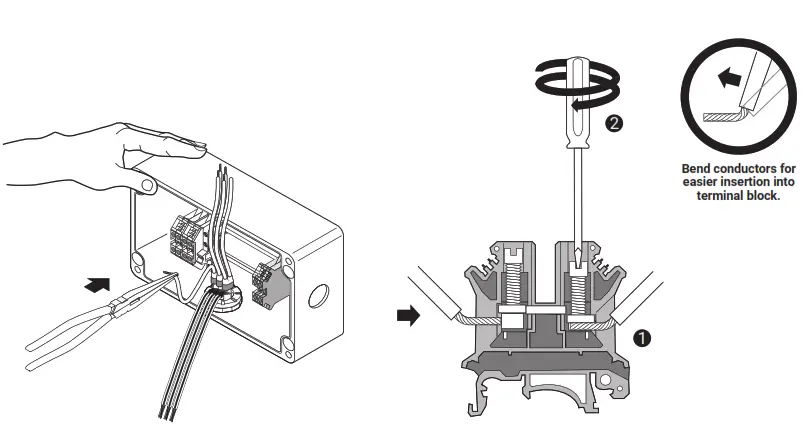 2

Bend conductors for easier insertion into terminal block.

1